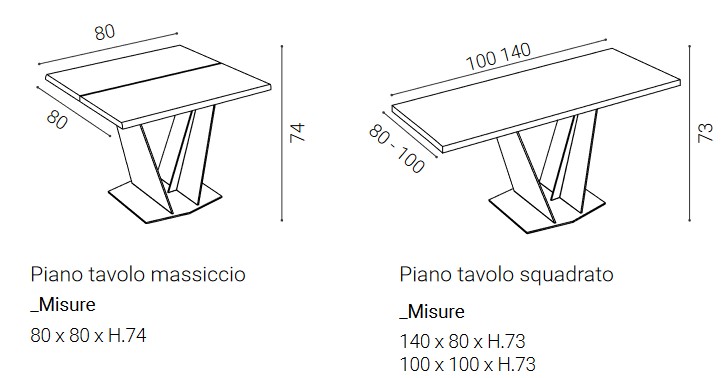 80

80

74

Piano tavolo massiccio

_Misure

80 x 80 x H.74

100 140

80 - 100

73

Piano tavolo squadrato

_Misure

140 x 80 x H.73
100 x 100 x H.73